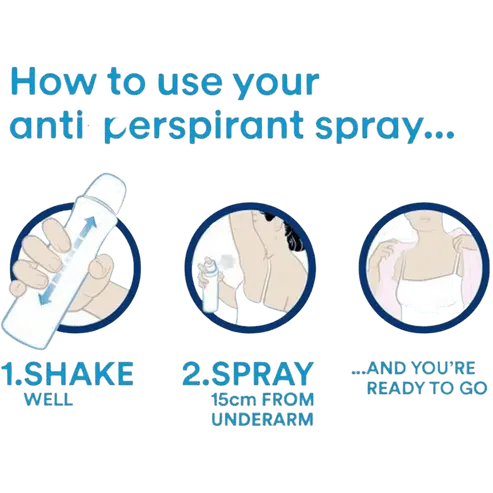 How to use your anti perspirant spray...

1.SHAKE
WELL

2.SPRAY
15cm FROM UNDERARM

...AND YOU'RE READY TO GO